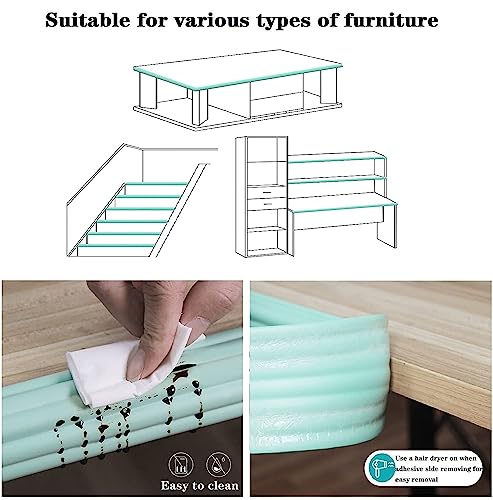 Suitable for various types of furniture

Easy to clean

Use a hair dryer on when adhesive side removing for easy removal