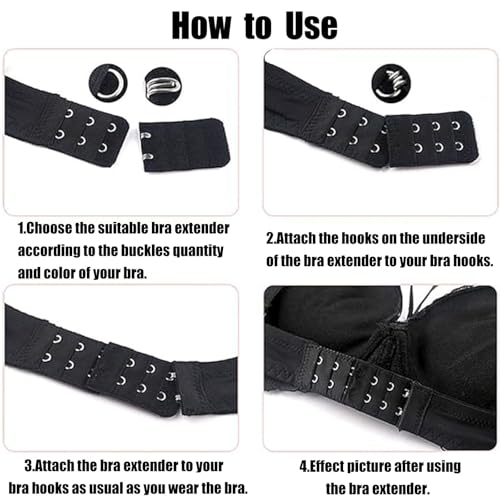 How to Use

1.Choose the suitable bra extender according to the buckles quantity and color of your bra.

2.Attach the hooks on the underside of the bra extender to your bra hooks.

3.Attach the bra extender to your bra hooks as usual as you wear the bra.

4.Effect picture after using the bra extender.