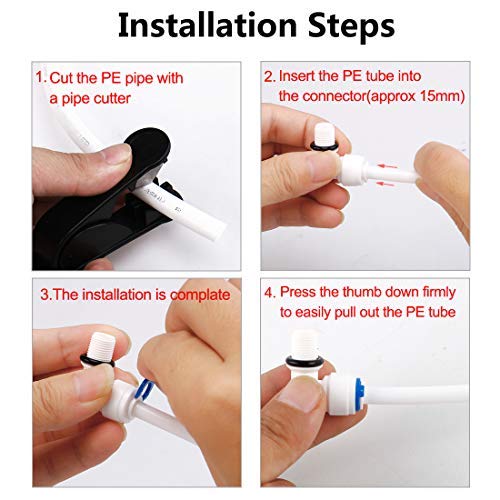 Installation Steps

1. Cut the PE pipe with a pipe cutter

2. Insert the PE tube into the connector(approx 15mm)

3.The installation is complate

4. Press the thumb down firmly to easily pull out the PE tube