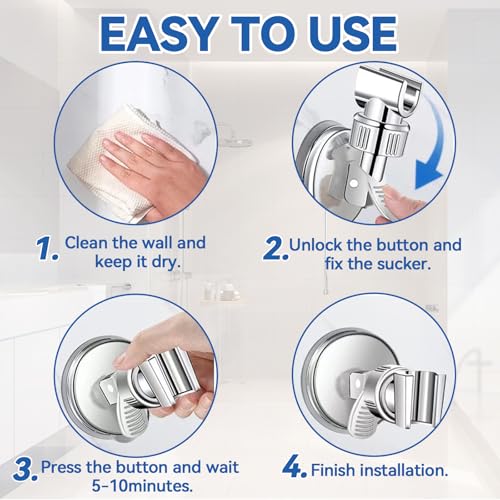 EASY TO USE

1. Clean the wall and keep it dry.

2. Unlock the button and fix the sucker.

3. Press the button and wait 5-10minutes.

4. Finish installation.