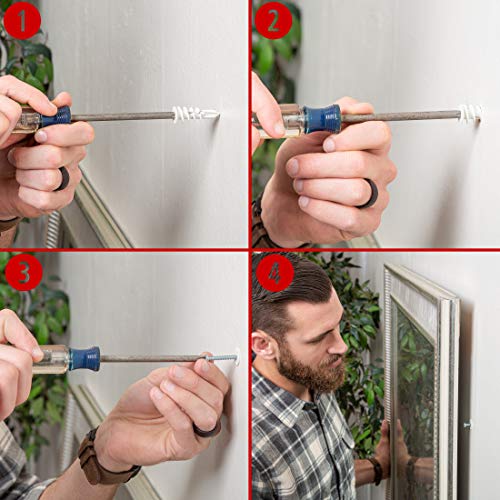 1

2

3

4