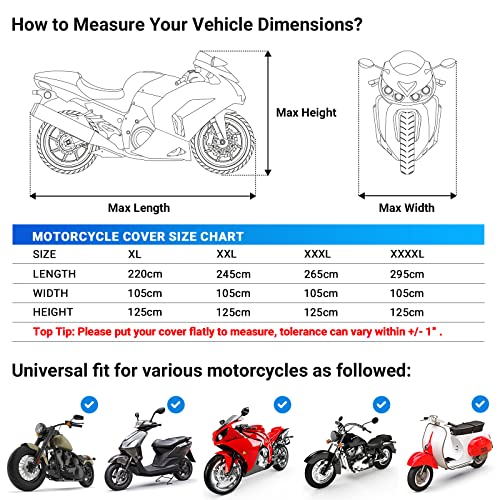 How to Measure Your Vehicle Dimensions?

Max Height

Max Length

Max Width

MOTORCYCLE COVER SIZE CHART

| SIZE | XL | XXL | XXXL | XXXXL |
|---|---|---|---|---|
| LENGTH | 220cm | 245cm | 265cm | 295cm |
| WIDTH | 105cm | 105cm | 105cm | 105cm |
| HEIGHT | 125cm | 125cm | 125cm | 125cm |

Top Tip: Please put your cover flatly to measure, tolerance can vary within +/- 1" .

Universal fit for various motorcycles as followed: