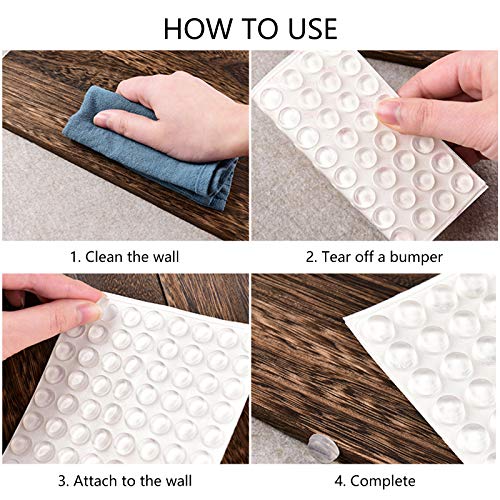 HOW TO USE

1. Clean the wall

2. Tear off a bumper

3. Attach to the wall

4. Complete