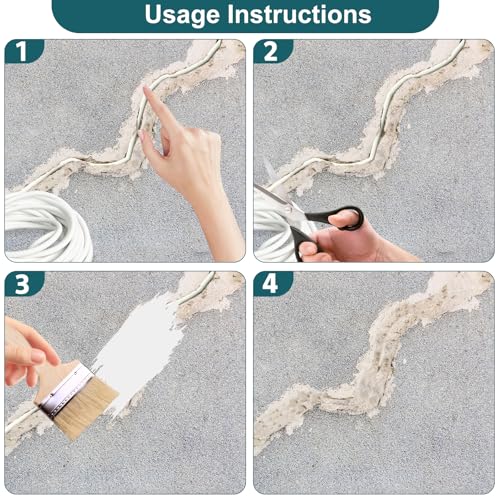 Usage Instructions

1

2

3

4