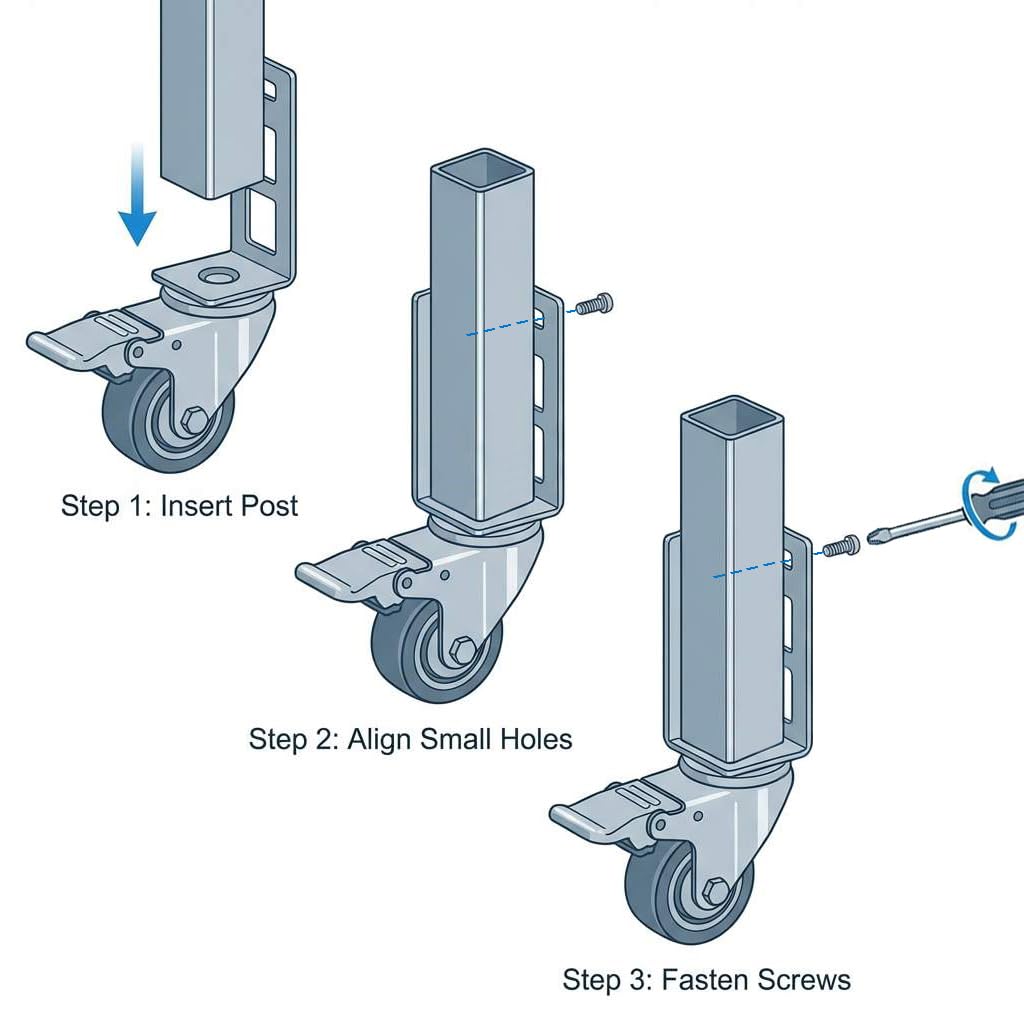 Step 1: Insert Post

Step 2: Align Small Holes

Step 3: Fasten Screws