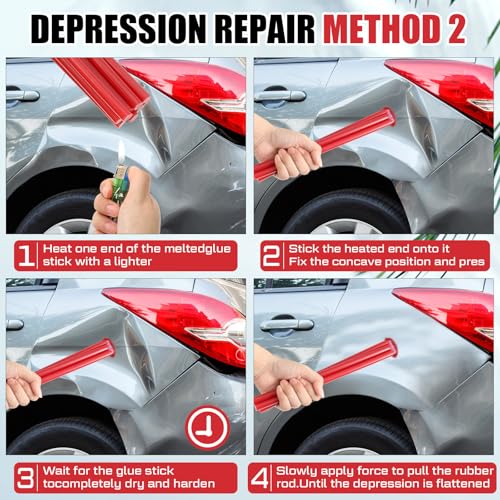 DEPRESSION REPAIR METHOD 2

1 Heat one end of the meltedglue stick with a lighter

2 Stick the heated end onto it Fix the concave position and pres

3 Wait for the glue stick tocompletely dry and harden

4 Slowly apply force to pull the rubber rod.Until the depression is flattened