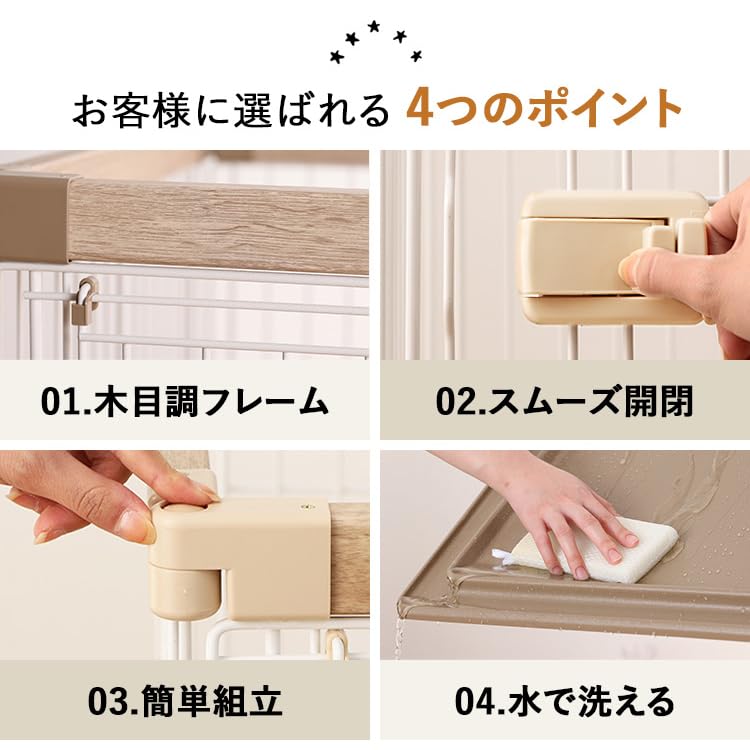 お客様に選ばれる 4つのポイント

01.木目調フレーム

02.スムーズ開閉

03.簡単組立

04.水で洗える