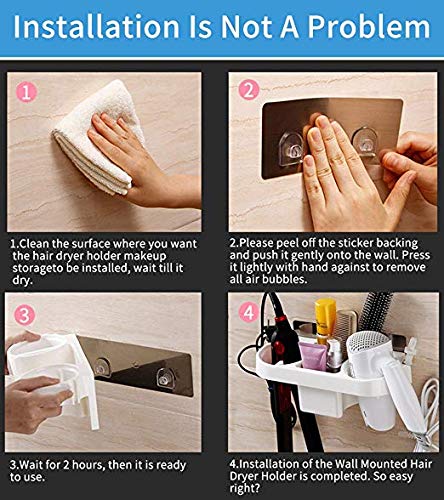 Installation Is Not A Problem

1

1.Clean the surface where you want the hair dryer holder makeup storageto be installed, wait till it dry.

2

2.Please peel off the sticker backing and push it gently onto the wall. Press it lightly with hand against to remove all air bubbles.

3

3.Wait for 2 hours, then it is ready to use.

4

4.Installation of the Wall Mounted Hair Dryer Holder is completed. So easy right?