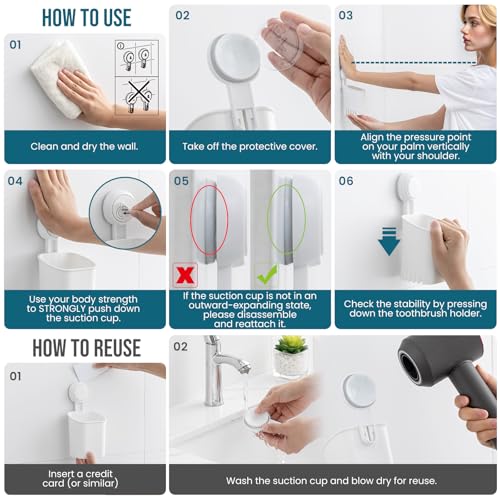 HOW TO USE

01

Clean and dry the wall.

02

Take off the protective cover.

03

Align the pressure point on your palm vertically with your shoulder.

04

Use your body strength to STRONGLY push down the suction cup.

05

If the suction cup is not in an outward-expanding state, please disassemble and reattach it.

06

Check the stability by pressing down the toothbrush holder.

HOW TO REUSE

01

Insert a credit card (or similar)

02

Wash the suction cup and blow dry for reuse.