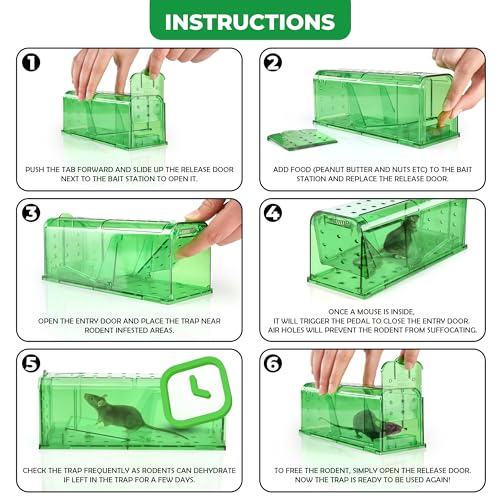 INSTRUCTIONS

1

PUSH THE TAB FORWARD AND SLIDE UP THE RELEASE DOOR NEXT TO THE BAIT STATION TO OPEN IT.

2

ADD FOOD (PEANUT BUTTER AND NUTS ETC) TO THE BAIT STATION AND REPLACE THE RELEASE DOOR.

3

OPEN THE ENTRY DOOR AND PLACE THE TRAP NEAR RODENT INFESTED AREAS.

4

ONCE A MOUSE IS INSIDE, IT WILL TRIGGER THE PEDAL TO CLOSE THE ENTRY DOOR. AIR HOLES WILL PREVENT THE RODENT FROM SUFFOCATING.

5

CHECK THE TRAP FREQUENTLY AS RODENTS CAN DEHYDRATE IF LEFT IN THE TRAP FOR A FEW DAYS.

6

TO FREE THE RODENT, SIMPLY OPEN THE RELEASE DOOR. NOW THE TRAP IS READY TO BE USED AGAIN!