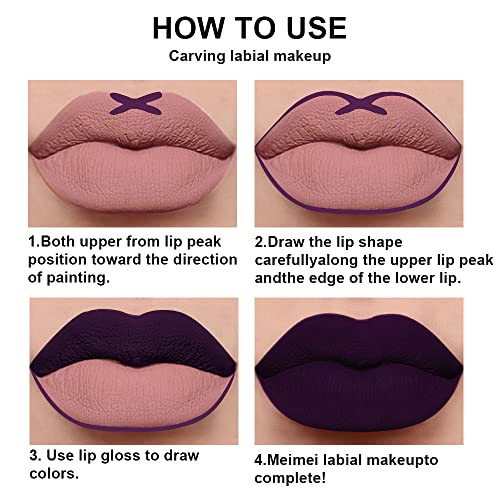 HOW TO USE
Carving labial makeup

1.Both upper from lip peak position toward the direction of painting.

2.Draw the lip shape carefullyalong the upper lip peak andthe edge of the lower lip.

3. Use lip gloss to draw colors.

4.Meimei labial makeupto complete!