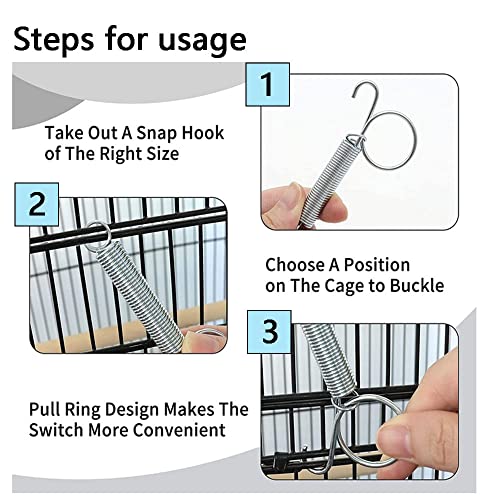 Steps for usage

1

Take Out A Snap Hook of The Right Size

2

Choose A Position on The Cage to Buckle

3

Pull Ring Design Makes The Switch More Convenient