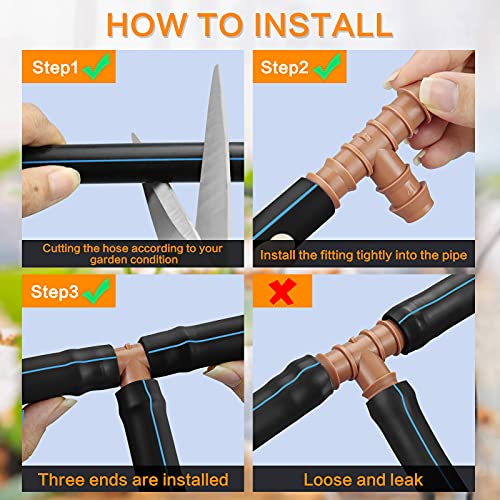 HOW TO INSTALL

Step1

Cutting the hose according to your garden condition

Step2

Install the fitting tightly into the pipe

Step3

Three ends are installed

Loose and leak