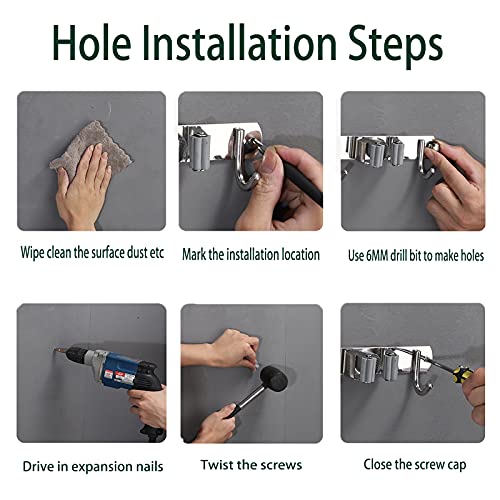 Hole Installation Steps

Wipe clean the surface dust etc

Mark the installation location

Use 6MM drill bit to make holes

Drive in expansion nails

Twist the screws

Close the screw cap