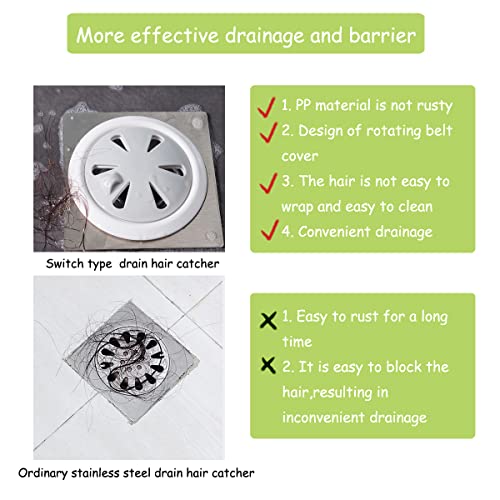 More effective drainage and barrier

Switch type  drain hair catcher

✓ 1. PP material is not rusty
✓ 2. Design of rotating belt cover
✓ 3. The hair is not easy to wrap and easy to clean
✓ 4. Convenient drainage

Ordinary stainless steel drain hair catcher

✗ 1. Easy to rust for a long time
✗ 2. It is easy to block the hair,resulting in inconvenient drainage