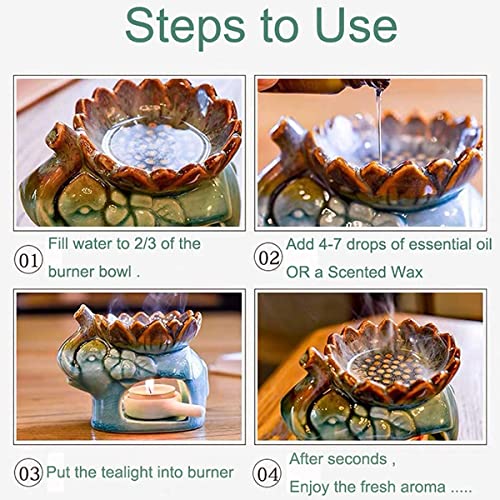 Steps to Use

01 Fill water to 2/3 of the burner bowl .

02 Add 4-7 drops of essential oil OR a Scented Wax

03 Put the tealight into burner

04 After seconds , Enjoy the fresh aroma .....