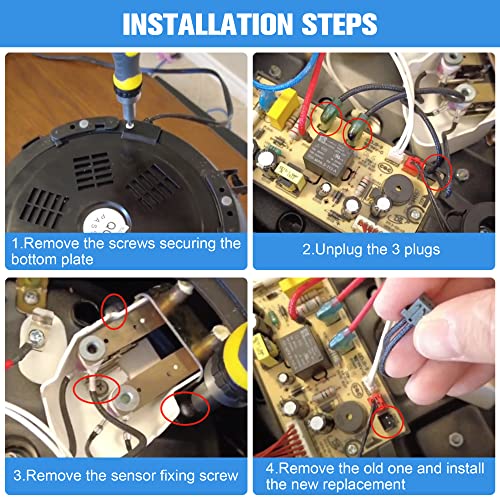 INSTALLATION STEPS

1.Remove the screws securing the bottom plate

2.Unplug the 3 plugs

3.Remove the sensor fixing screw

4.Remove the old one and install the new replacement