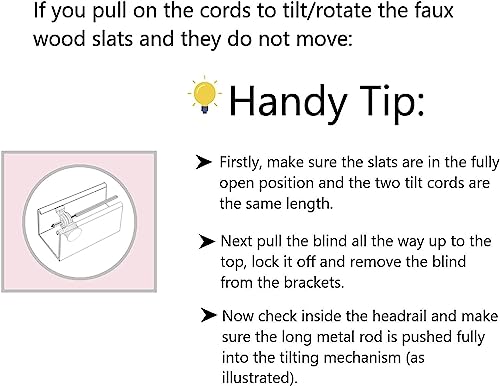 If you pull on the cords to tilt/rotate the faux wood slats and they do not move:

Handy Tip:

➤ Firstly, make sure the slats are in the fully open position and the two tilt cords are the same length.

➤ Next pull the blind all the way up to the top, lock it off and remove the blind from the brackets.

➤ Now check inside the headrail and make sure the long metal rod is pushed fully into the tilting mechanism (as illustrated).