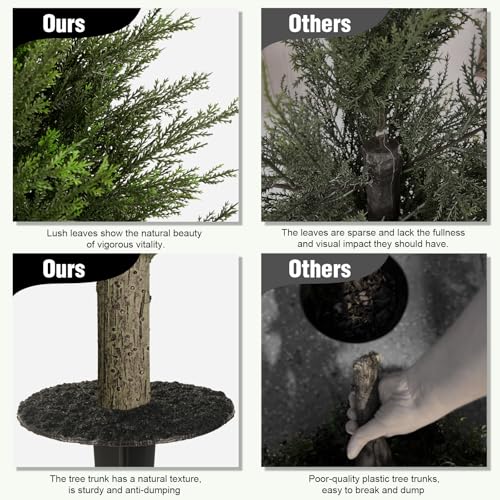 Ours

Lush leaves show the natural beauty of vigorous vitality.

Others

The leaves are sparse and lack the fullness and visual impact they should have.

Ours

The tree trunk has a natural texture, is sturdy and anti-dumping

Others

Poor-quality plastic tree trunks, easy to break and dump