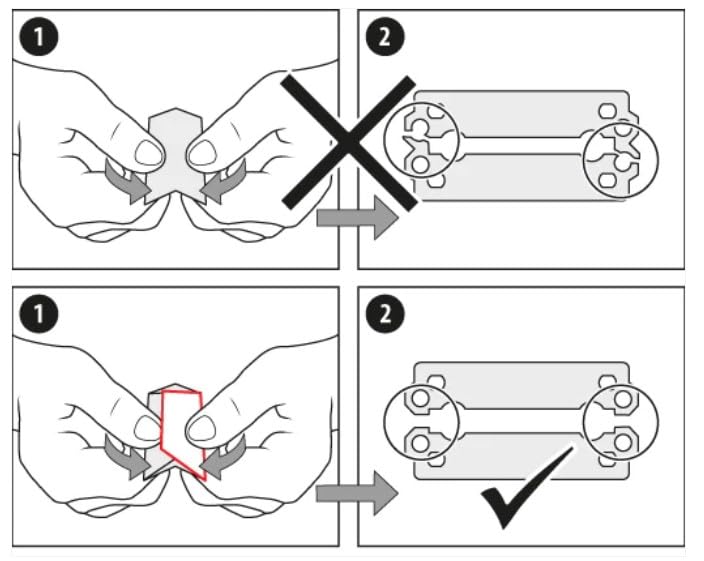 1

2

1

2