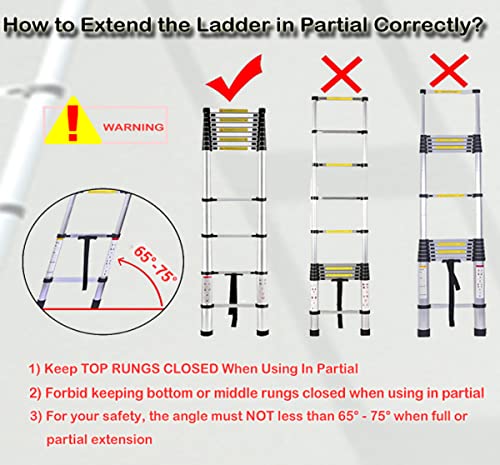 How to Extend the Ladder in Partial Correctly?

WARNING

65°-75°

1) Keep TOP RUNGS CLOSED When Using In Partial

2) Forbid keeping bottom or middle rungs closed when using in partial

3) For your safety, the angle must NOT less than 65° - 75° when full or partial extension