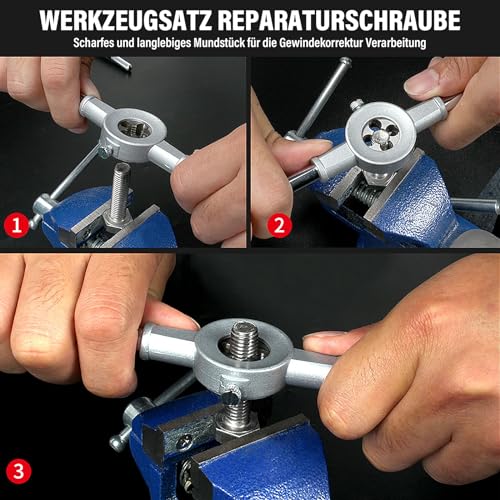 WERKZEUGSATZ REPARATURSCHRAUBE
Scharfes und langlebiges Mundstück für die Gewindekorrektur Verarbeitung

1

2

3