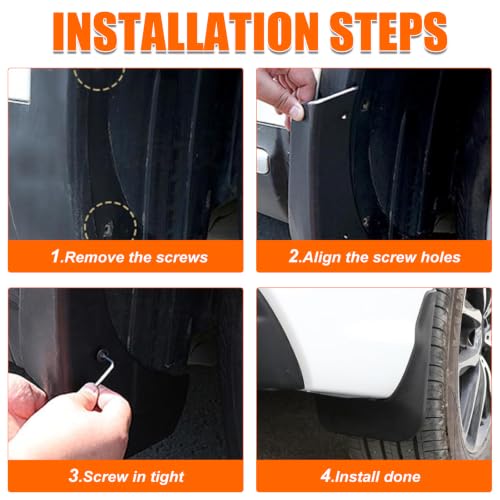 INSTALLATION STEPS

1.Remove the screws

2.Align the screw holes

3.Screw in tight

4.Install done