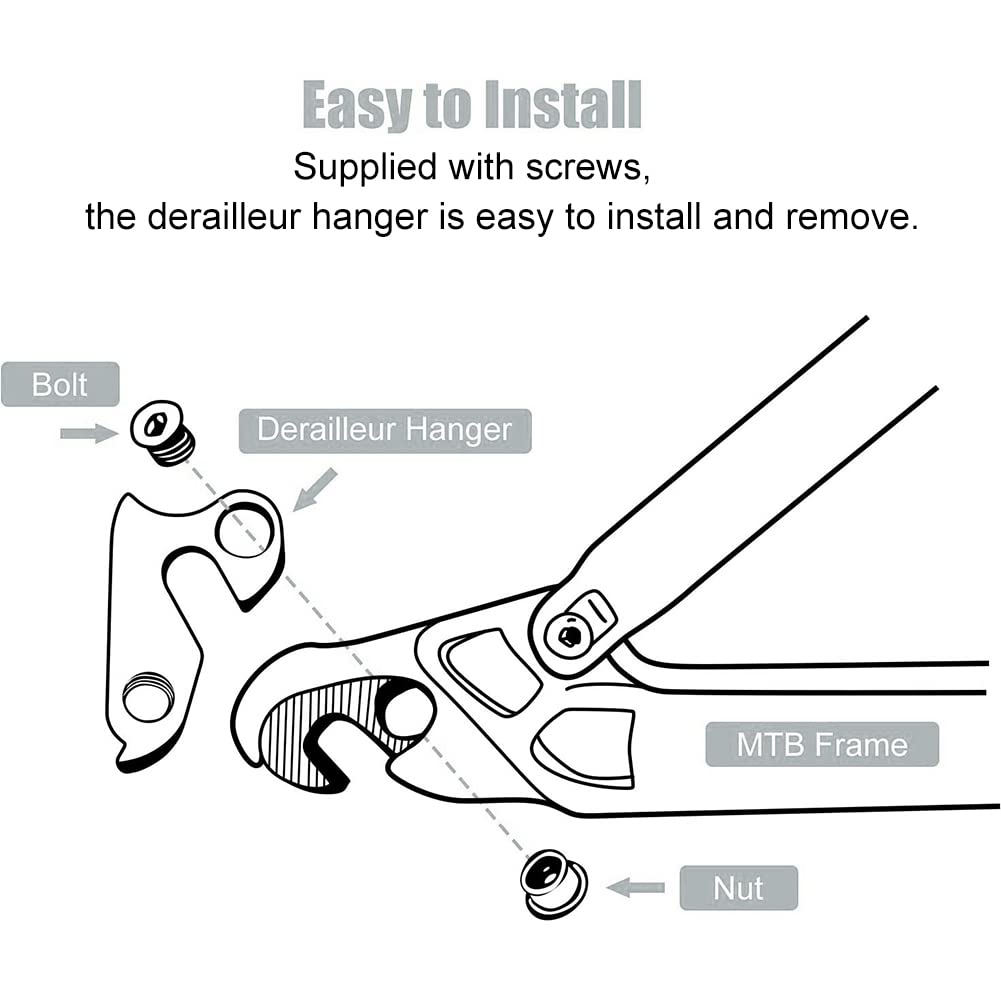 Easy to Install

Supplied with screws,
the derailleur hanger is easy to install and remove.

Bolt

Derailleur Hanger

MTB Frame

Nut