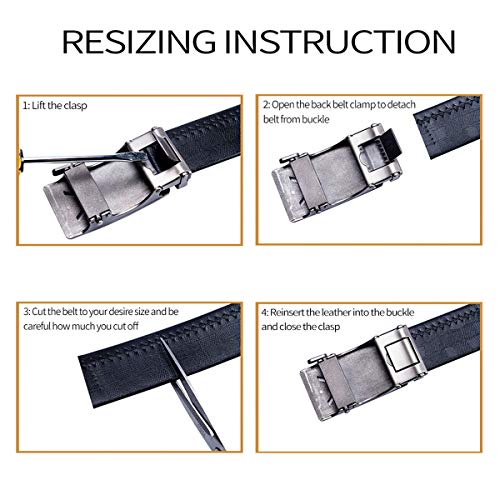 RESIZING INSTRUCTION

1: Lift the clasp

2: Open the back belt clamp to detach belt from buckle

3: Cut the belt to your desire size and be careful how much you cut off

4: Reinsert the leather into the buckle and close the clasp