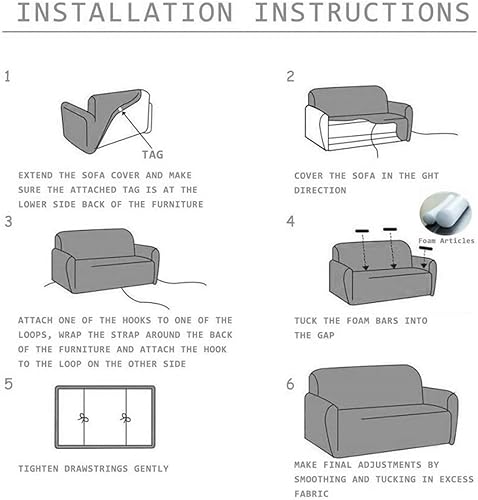 INSTALLATION INSTRUCTIONS

1

TAG

EXTEND THE SOFA COVER AND MAKE SURE THE ATTACHED TAG IS AT THE LOWER SIDE BACK OF THE FURNITURE

2

COVER THE SOFA IN THE GHT DIRECTION

3

ATTACH ONE OF THE HOOKS TO ONE OF THE LOOPS, WRAP THE STRAP AROUND THE BACK OF THE FURNITURE AND ATTACH THE HOOK TO THE LOOP ON THE OTHER SIDE

4

Foam Articles

TUCK THE FOAM BARS INTO THE GAP

5

TIGHTEN DRAWSTRINGS GENTLY

6

MAKE FINAL ADJUSTMENTS BY SMOOTHING AND TUCKING IN EXCESS FABRIC