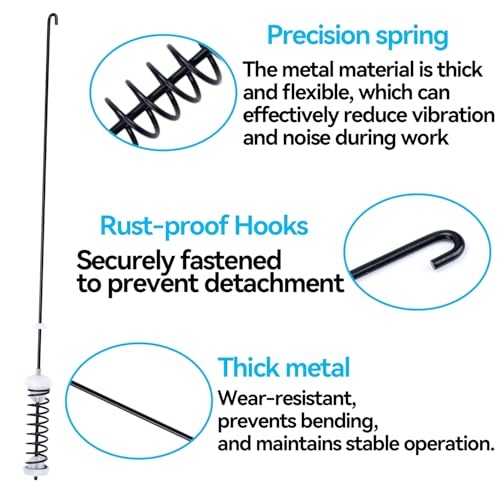 Precision spring

The metal material is thick and flexible, which can effectively reduce vibration and noise during work

Rust-proof Hooks

Securely fastened to prevent detachment

Thick metal

Wear-resistant, prevents bending, and maintains stable operation.