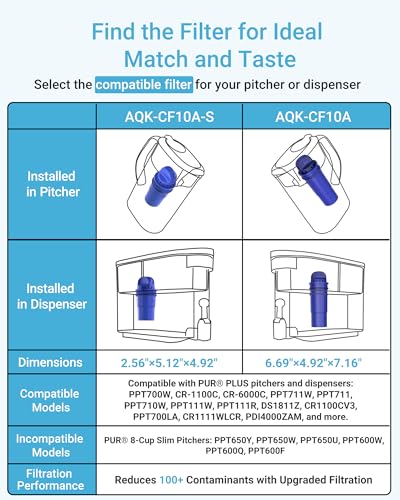 Find the Filter for Ideal Match and Taste

Select the compatible filter for your pitcher or dispenser

| | AQK-CF10A-S | AQK-CF10A |
|---|---|---|
| Installed in Pitcher | | |
| Installed in Dispenser | | |
| Dimensions | 2.56"×5.12"×4.92" | 6.69"×4.92"×7.16" |
| Compatible Models | Compatible with PUR® PLUS pitchers and dispensers: PPT700W, CR-1100C, CR-6000C, PPT711W, PPT711, PPT710W, PPT111W, PPT111R, DS1811Z, CR1100CV3, PPT700LA, CR1111WLCR, PDI4000ZAM, and more. | |
| Incompatible Models | PUR® 8-Cup Slim Pitchers: PPT650Y, PPT650W, PPT650U, PPT600W, PPT600Q, PPT600F | |
| Filtration Performance | Reduces 100+ Contaminants with Upgraded Filtration | |