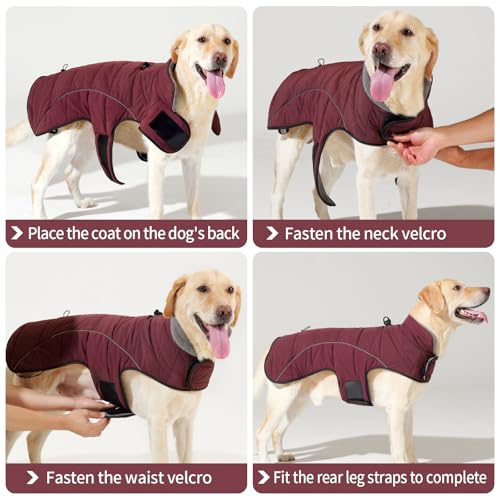 Place the coat on the dog's back

Fasten the neck velcro

Fasten the waist velcro

Fit the rear leg straps to complete