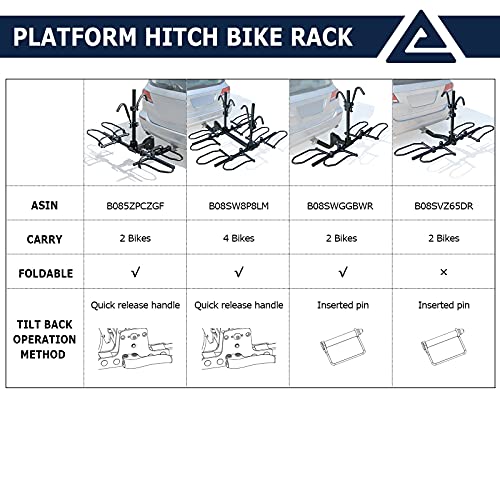 PLATFORM HITCH BIKE RACK

| | | | | |
|---|---|---|---|---|
| ASIN | B085ZPCZGF | B08SW8P8LM | B08SWGGBWR | B08SVZ65DR |
| CARRY | 2 Bikes | 4 Bikes | 2 Bikes | 2 Bikes |
| FOLDABLE | √ | √ | √ | × |
| TILT BACK OPERATION METHOD | Quick release handle | Quick release handle | Inserted pin | Inserted pin |