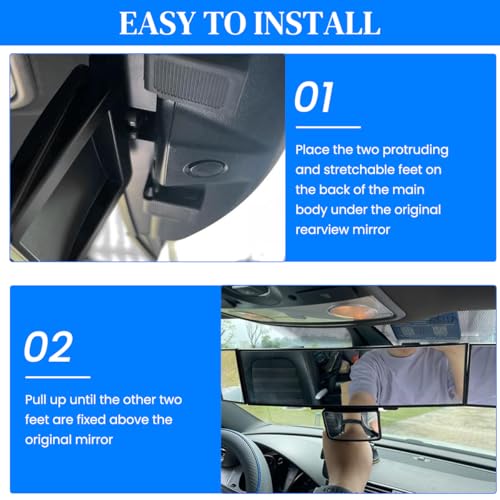 EASY TO INSTALL

01

Place the two protruding and stretchable feet on the back of the main body under the original rearview mirror

02

Pull up until the other two feet are fixed above the original mirror