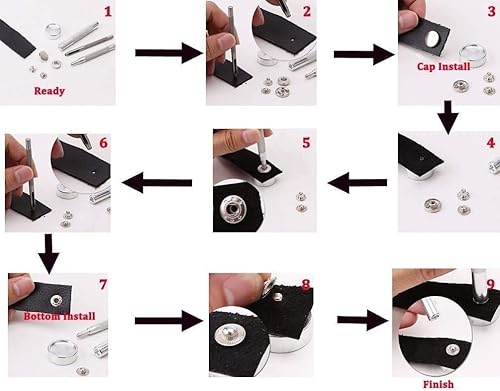 1
Ready

2

3
Cap Install

4

5

6

7
Bottom Install

8

9
Finish