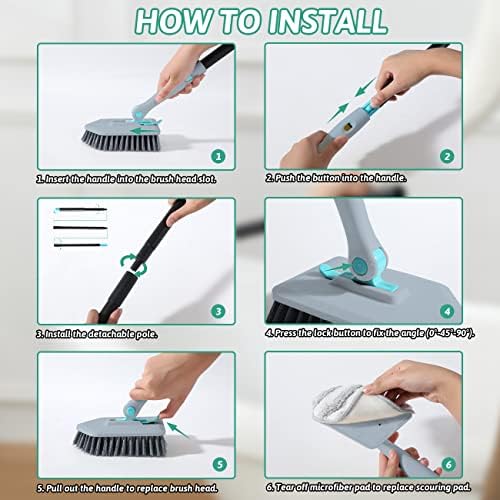 HOW TO INSTALL

1

1. Insert the handle into the brush head slot.

2

2. Push the button into the handle.

3

3. Install the detachable pole.

4

4. Press the lock button to fix the angle (0°-45°-90°).

5

5. Pull out the handle to replace brush head.

6

6. Tear off microfiber pad to replace scouring pad.