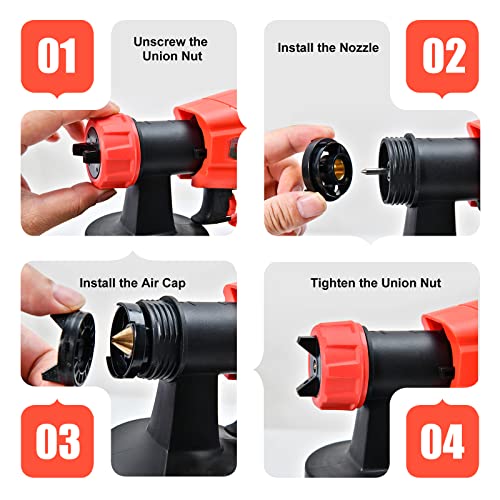 01

Unscrew the Union Nut

Install the Nozzle

02

Install the Air Cap

03

Tighten the Union Nut

04