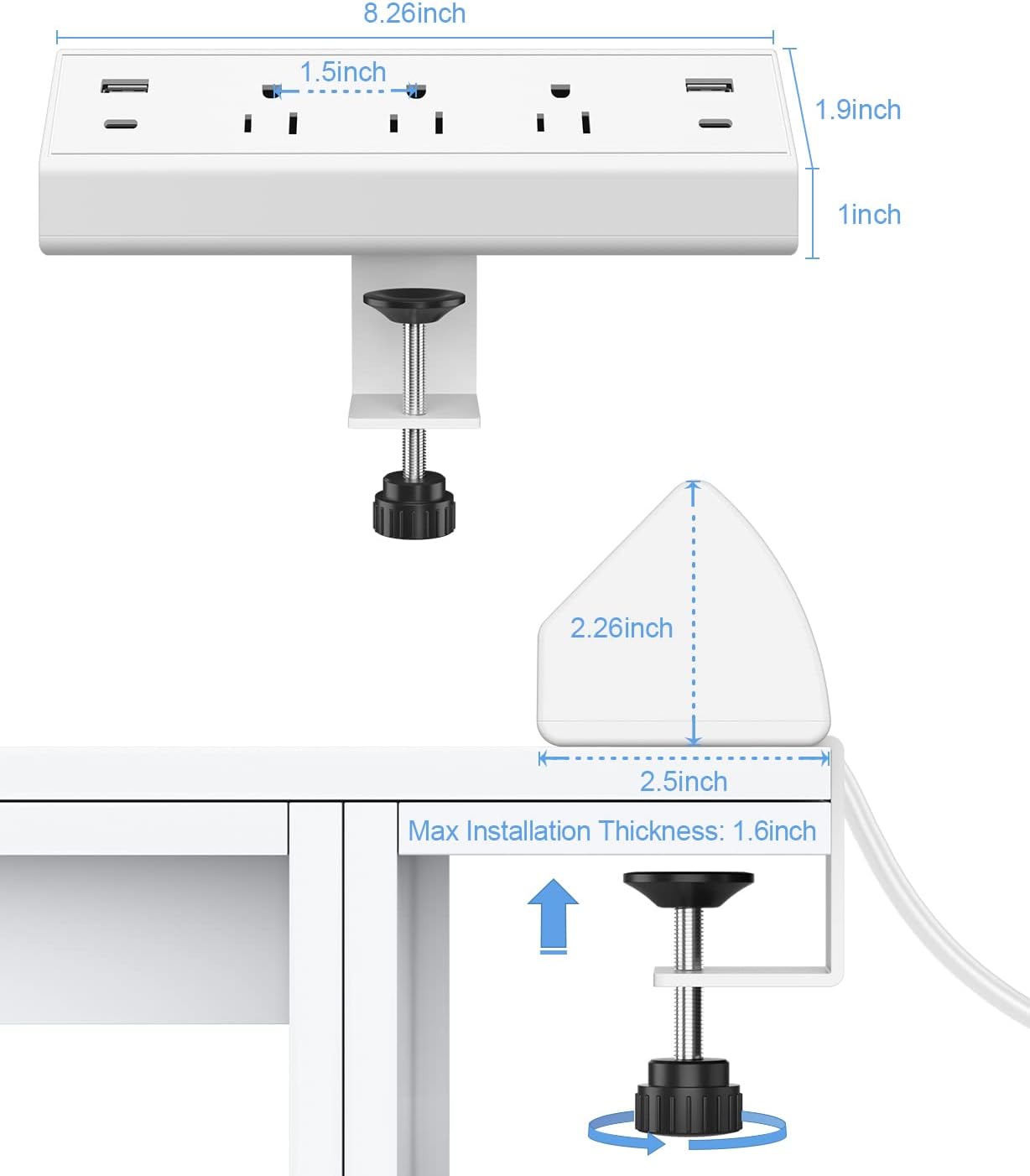 8.26inch

1.5inch

1.9inch

1inch

2.26inch

2.5inch

Max Installation Thickness: 1.6inch