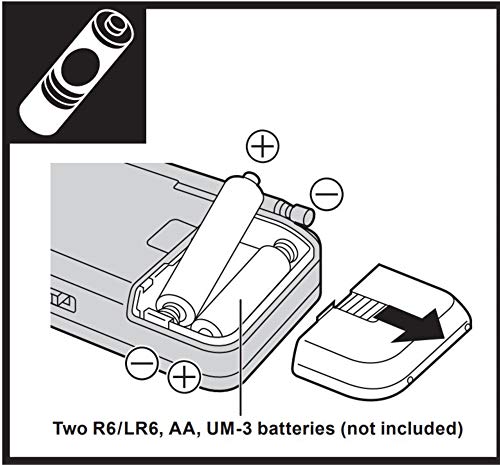 +

−

−

+

Two R6/LR6, AA, UM-3 batteries (not included)