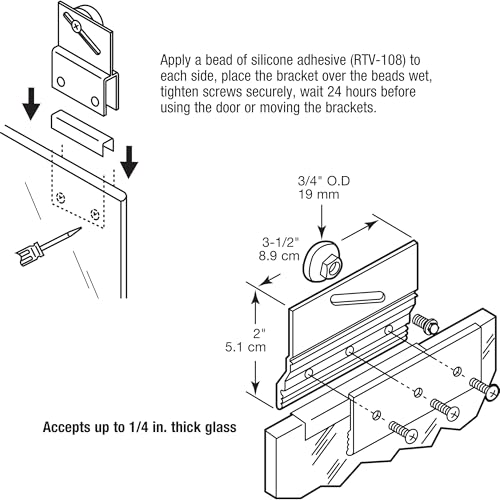 Apply a bead of silicone adhesive (RTV-108) to each side, place the bracket over the beads wet, tighten screws securely, wait 24 hours before using the door or moving the brackets.

3/4" O.D
19 mm

3-1/2"
8.9 cm

2"
5.1 cm

Accepts up to 1/4 in. thick glass