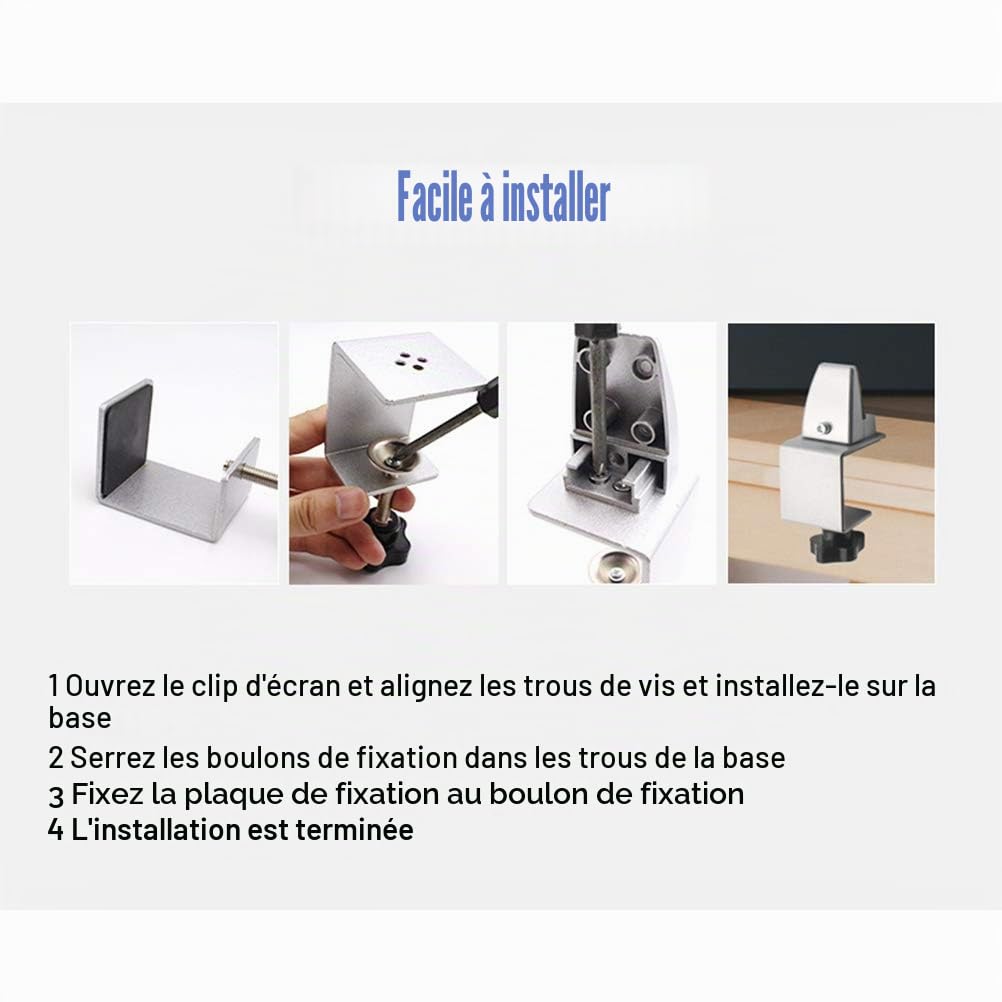 Facile à installer

1 Ouvrez le clip d'écran et alignez les trous de vis et installez-le sur la base
2 Serrez les boulons de fixation dans les trous de la base
3 Fixez la plaque de fixation au boulon de fixation
4 L'installation est terminée