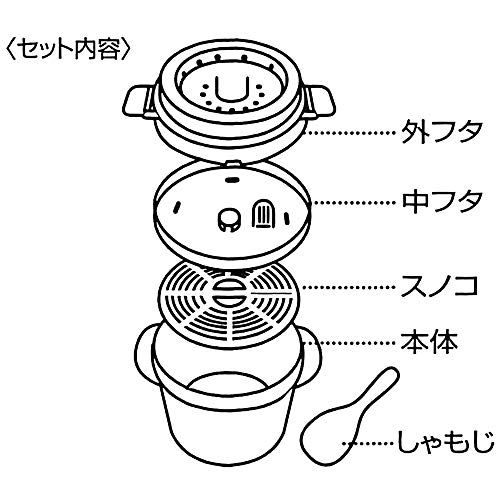 〈セット内容〉

外フタ

中フタ

スノコ

本体

しゃもじ