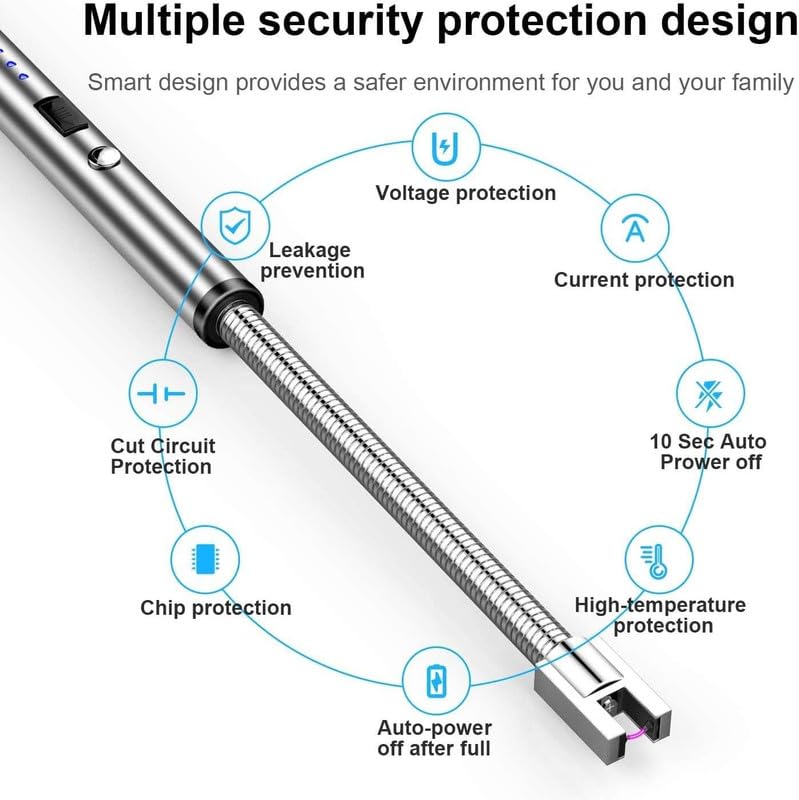 Multiple security protection design

Smart design provides a safer environment for you and your family

Voltage protection

Leakage prevention

Current protection

Cut Circuit Protection

10 Sec Auto Prower off

Chip protection

High-temperature protection

Auto-power off after full