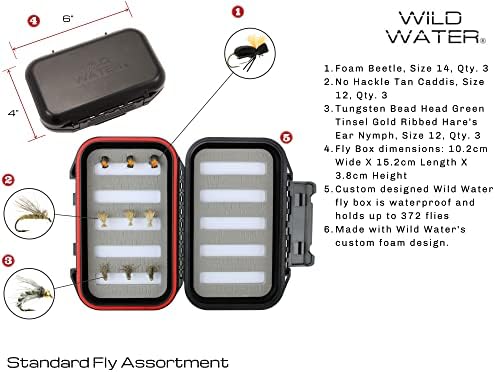 4

6"

4"

WILD WATER

1

2

3

5

WILD WATER®

1. Foam Beetle, Size 14, Qty. 3
2. No Hackle Tan Caddis, Size 12, Qty. 3
3. Tungsten Bead Head Green Tinsel Gold Ribbed Hare's Ear Nymph, Size 12, Qty. 3
4. Fly Box dimensions: 10.2cm Wide X 15.2cm Length X 3.8cm Height
5. Custom designed Wild Water fly box is waterproof and holds up to 372 flies
6. Made with Wild Water's custom foam design.

Standard Fly Assortment