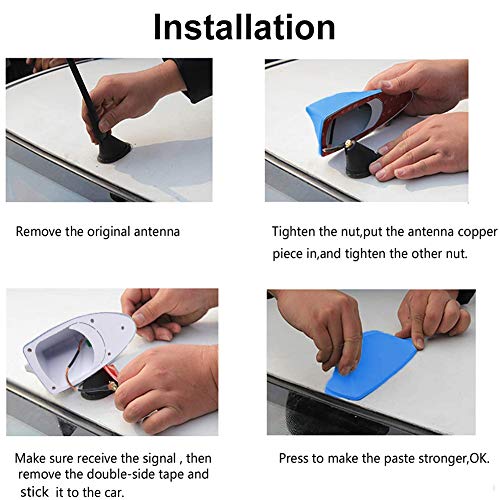 Installation

Remove the original antenna

Tighten the nut,put the antenna copper piece in,and tighten the other nut.

Make sure receive the signal , then remove the double-side tape and stick it to the car.

Press to make the paste stronger,OK.