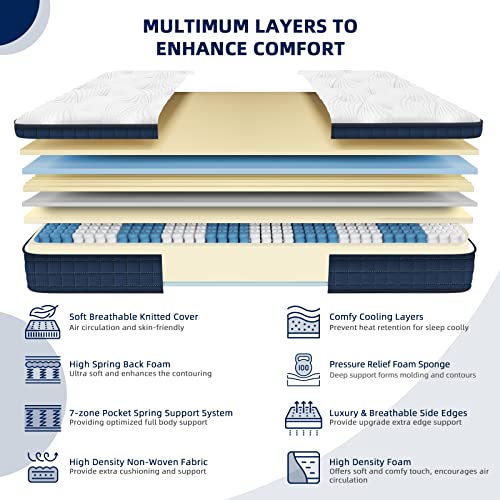 MULTIMUM LAYERS TO ENHANCE COMFORT

Soft Breathable Knitted Cover
Air circulation and skin-friendly

High Spring Back Foam
Ultra soft and enhances the contouring

7-zone Pocket Spring Support System
Providing optimized full body support

High Density Non-Woven Fabric
Provide extra cushioning and support

Comfy Cooling Layers
Prevent heat retention for sleep coolly

100

Pressure Relief Foam Sponge
Deep support forms molding and contours

Luxury & Breathable Side Edges
Provide upgrade extra edge support

High Density Foam
Offers soft and comfy touch, encourages air circulation