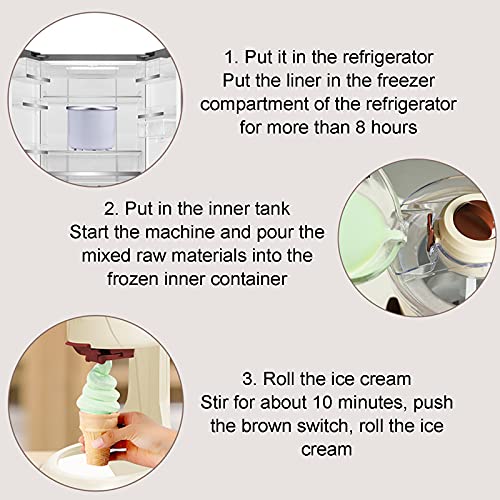 1. Put it in the refrigerator
Put the liner in the freezer compartment of the refrigerator for more than 8 hours

2. Put in the inner tank
Start the machine and pour the mixed raw materials into the frozen inner container

3. Roll the ice cream
Stir for about 10 minutes, push the brown switch, roll the ice cream