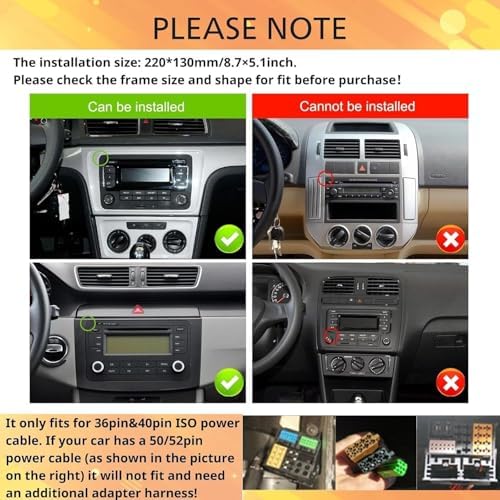 PLEASE NOTE

The installation size: 220*130mm/8.7×5.1inch.
Please check the frame size and shape for fit before purchase!

Can be installed

Cannot be installed

It only fits for 36pin&40pin ISO power cable. If your car has a 50/52pin power cable (as shown in the picture on the right) it will not fit and need an additional adapter harness!