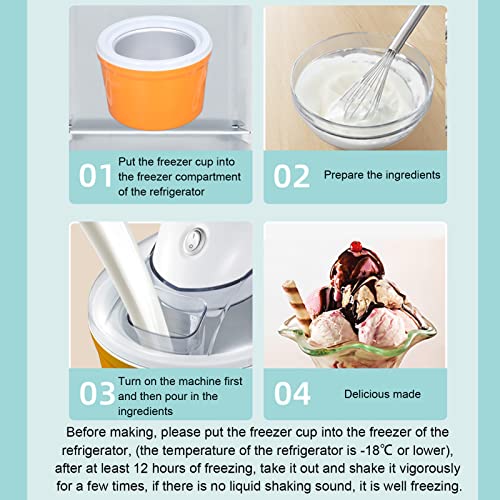 01 Put the freezer cup into the freezer compartment of the refrigerator

02 Prepare the ingredients

03 Turn on the machine first and then pour in the ingredients

04 Delicious made

Before making, please put the freezer cup into the freezer of the refrigerator, (the temperature of the refrigerator is -18℃ or lower), after at least 12 hours of freezing, take it out and shake it vigorously for a few times, if there is no liquid shaking sound, it is well freezing.